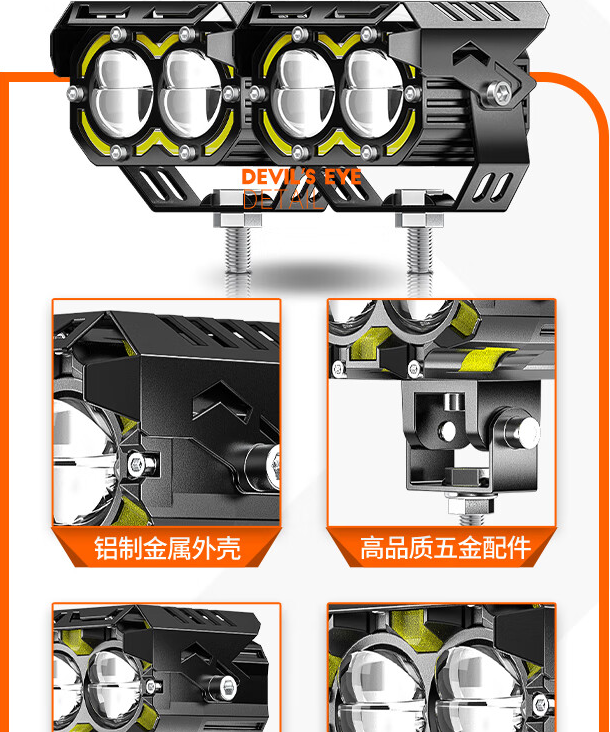 DEVIL'S EYE
DETAIL

铝制金属外壳

高品质五金配件